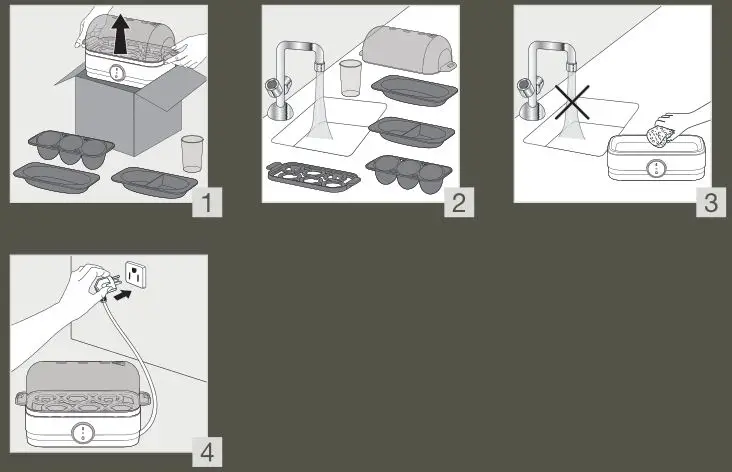 1

2

3

4