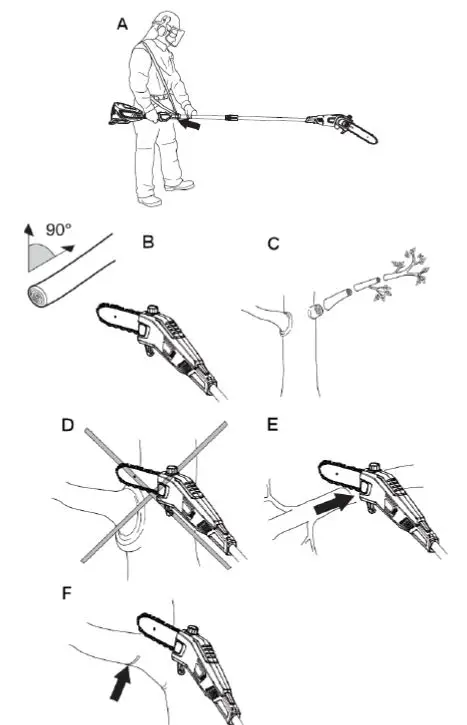 A

90°

B

C

D

E

F