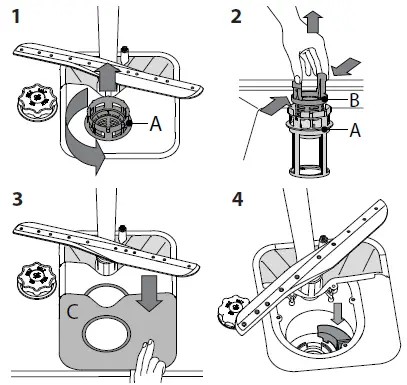 1

A

2

B

A

3

C

4