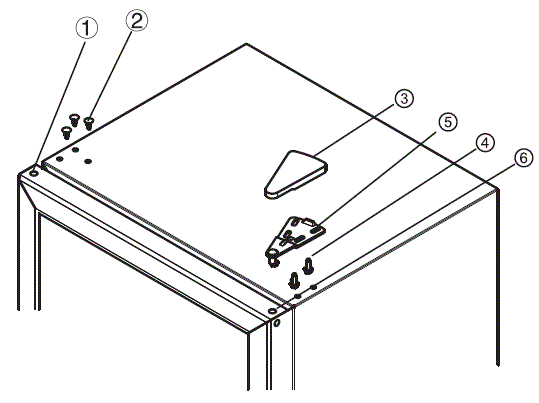 1
2
3
5
4
6