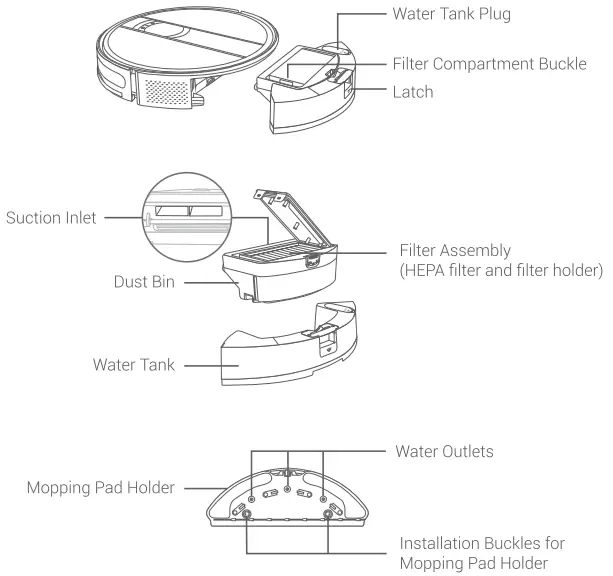 Water Tank Plug
Filter Compartment Buckle
Latch

Suction Inlet
Filter Assembly
(HEPA filter and filter holder)
Dust Bin

Water Tank

Water Outlets
Mopping Pad Holder

Installation Buckles for
Mopping Pad Holder