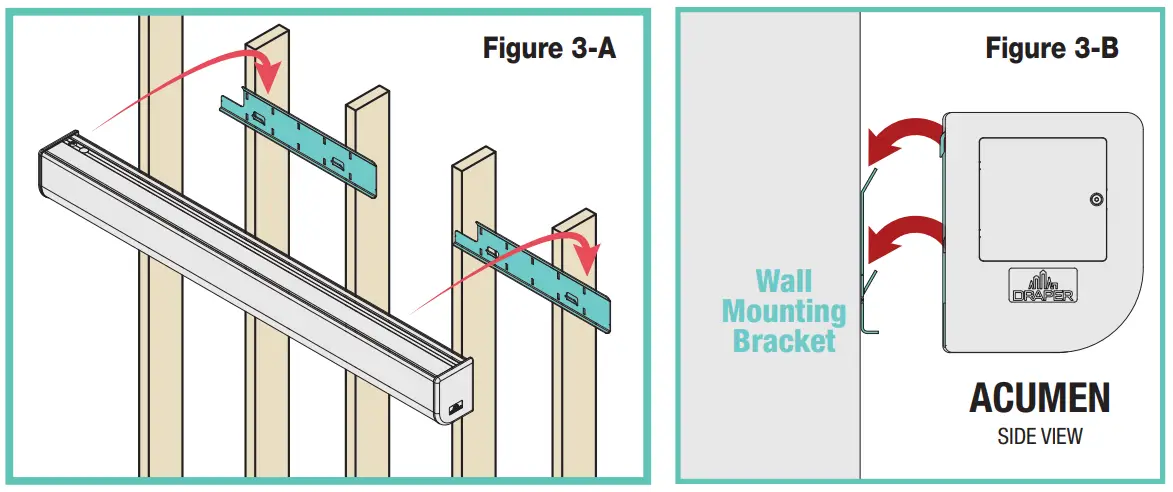 Figure 3-A

Figure 3-B

Wall Mounting Bracket

DRAPER

ACUMEN
SIDE VIEW