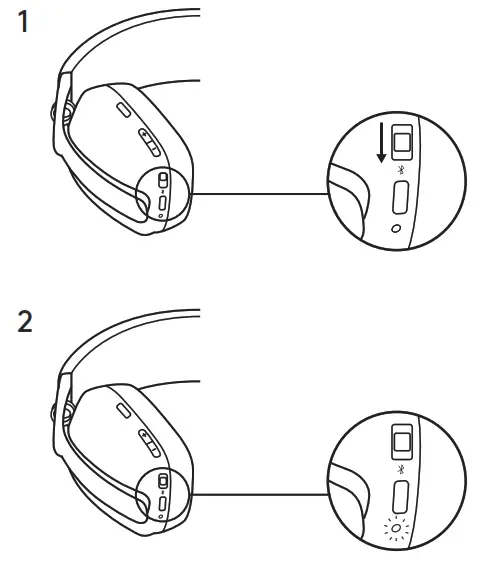 1

2