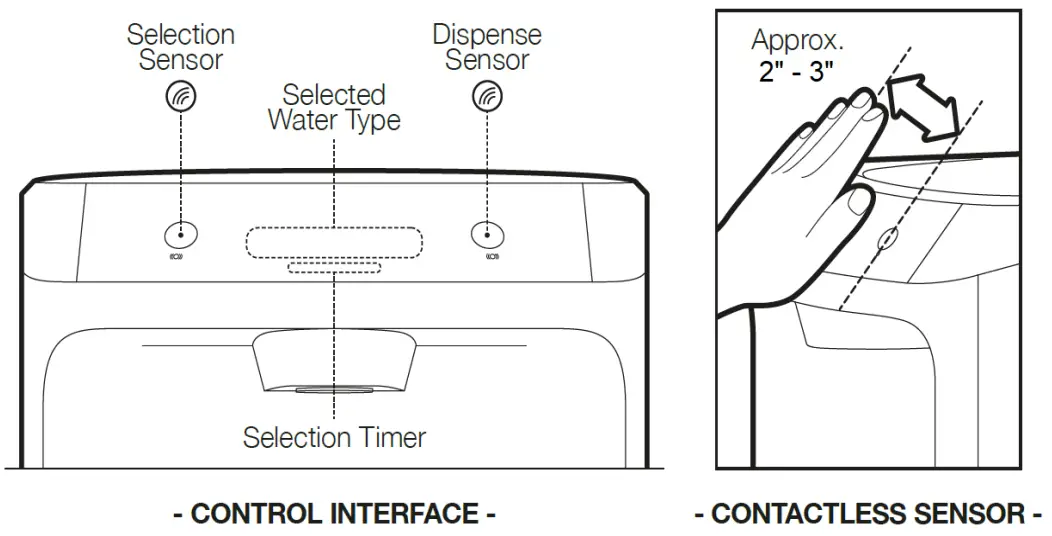 Selection Sensor

Selected Water Type

Dispense Sensor

Selection Timer

- CONTROL INTERFACE -

Approx.
2" - 3"

- CONTACTLESS SENSOR -