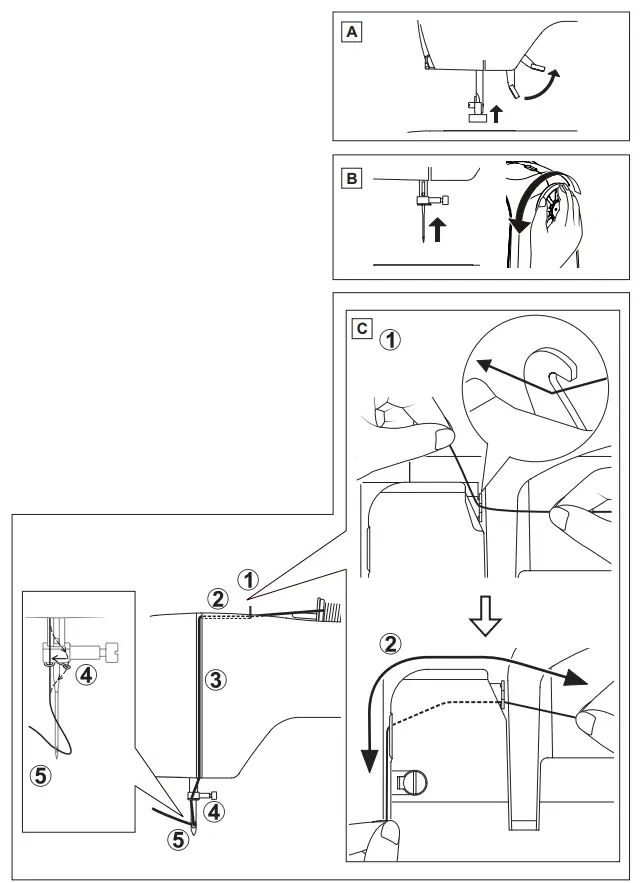 A

B

C
①

②

①
②
③
④
⑤

④
⑤