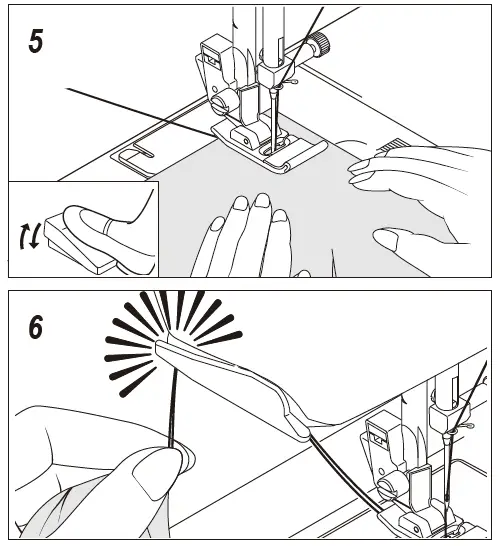 5

6