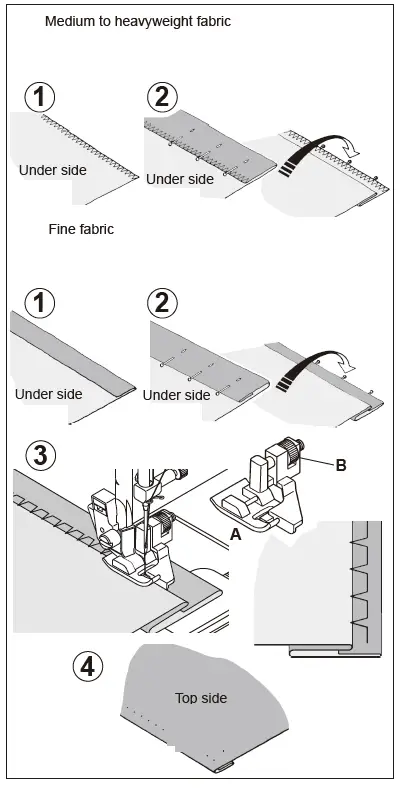 Medium to heavyweight fabric

1

Under side

2

Under side

Fine fabric

1

Under side

2

Under side

3

B

A

4

Top side