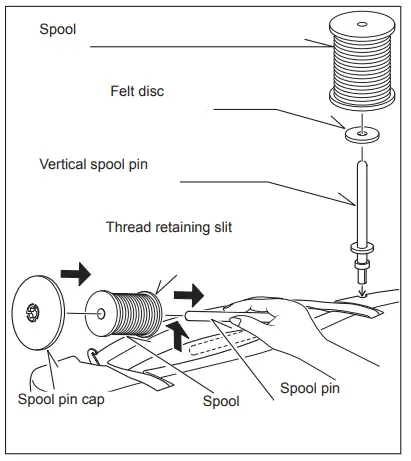 Spool

Felt disc

Vertical spool pin

Thread retaining slit

Spool pin cap

Spool

Spool pin