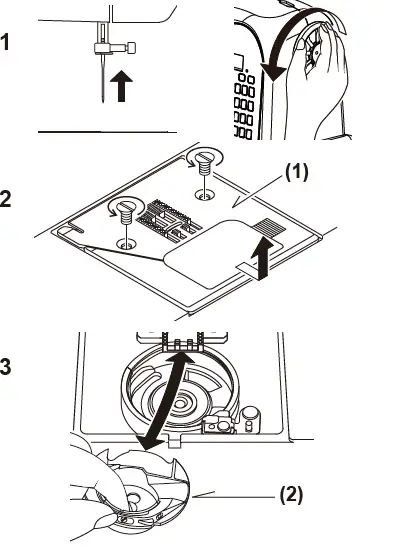 1

2

(1)

3

(2)