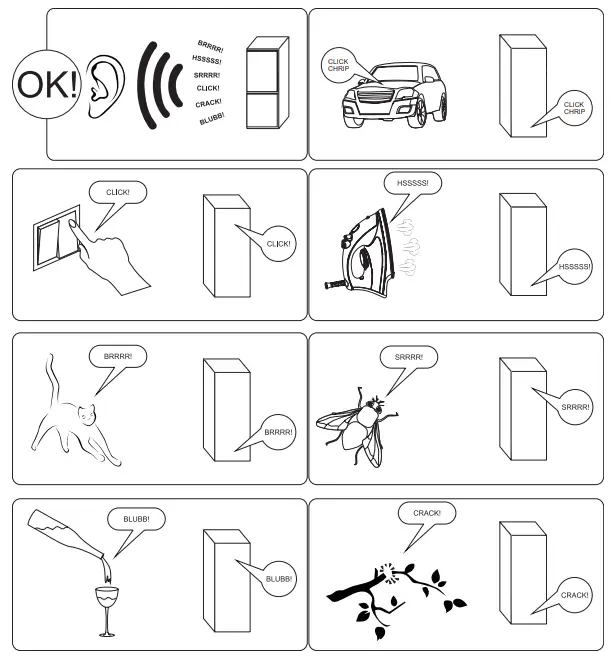 OK!

BRRRR!
HSSSSS!
SRRRR!
CLICK!
CRACK!
BLUBB!

CLICK
CHRIP

CLICK
CHRIP

CLICK!

CLICK!

HSSSSS!

HSSSSS!

BRRRR!

BRRRR!

SRRRR!

SRRRR!

BLUBB!

BLUBB!

CRACK!

CRACK!