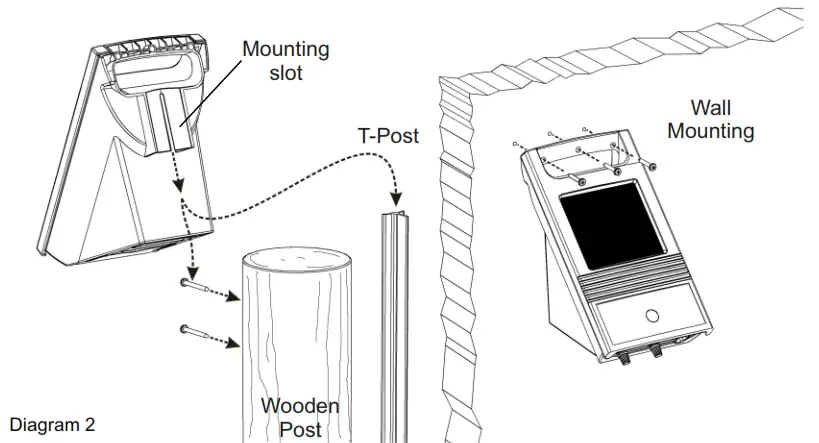 Mounting slot

T-Post

Wall Mounting

Wooden Post

Diagram 2