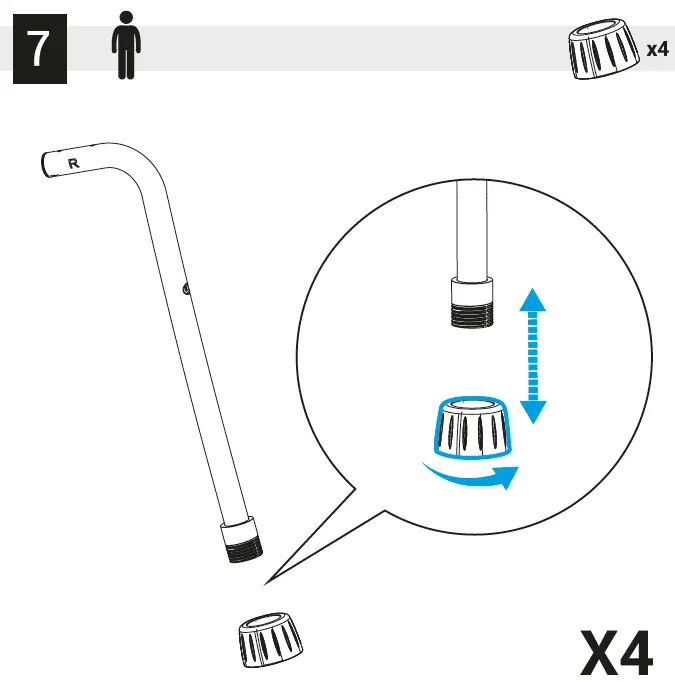 7

x4

R

X4