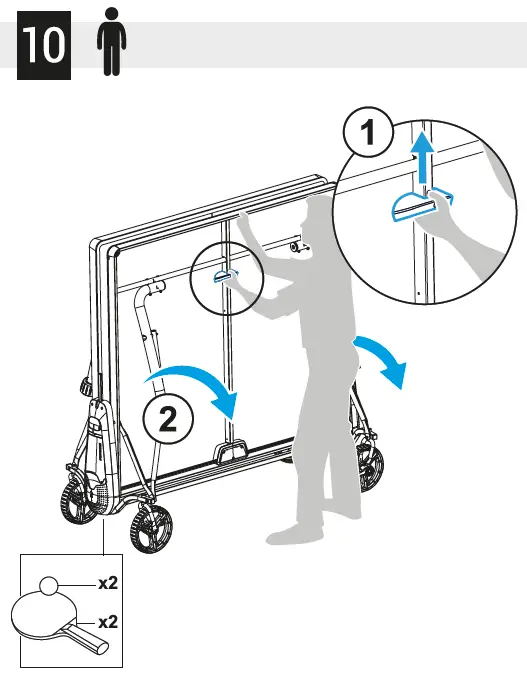 10

1

2

x2

x2