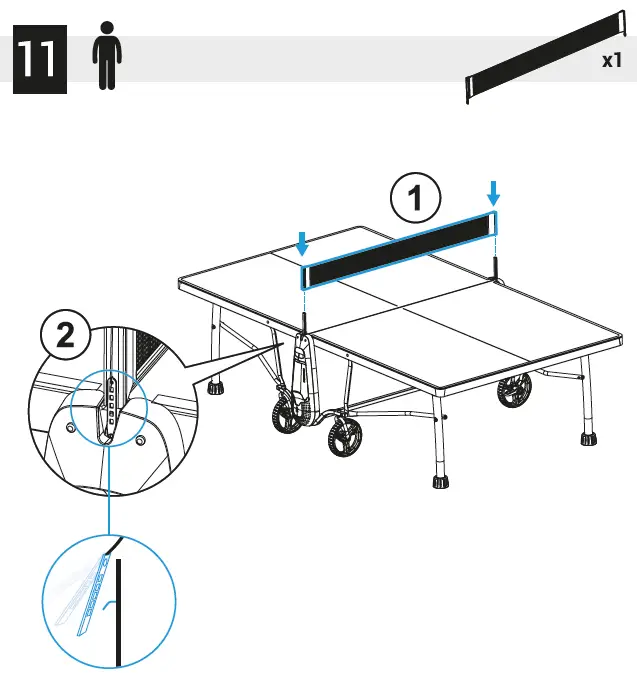 11

x1

1

2