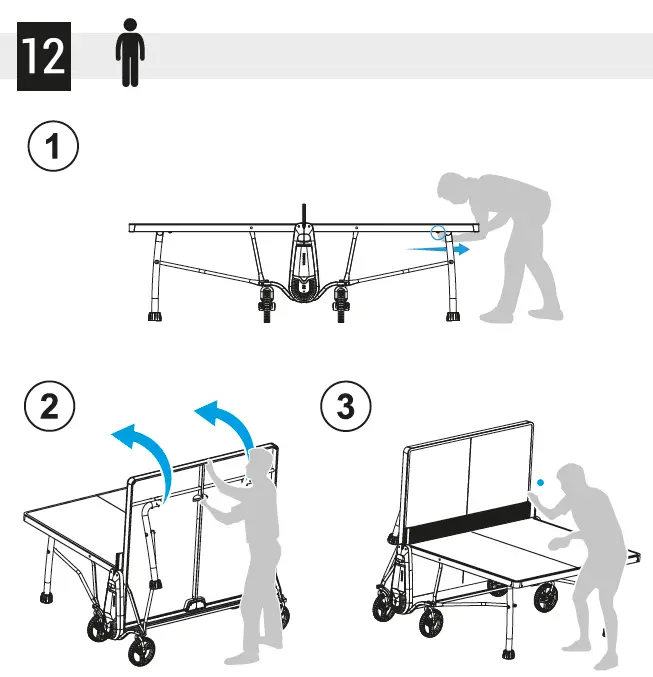 12

1

2

3