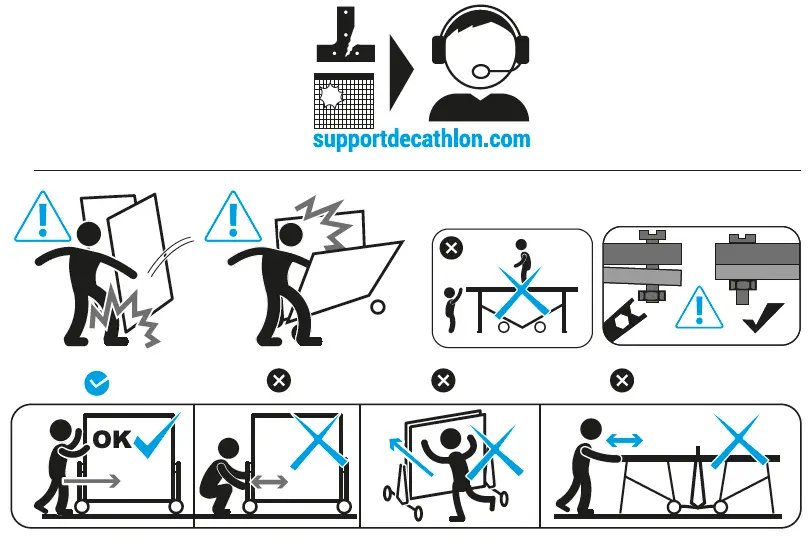 supportdecathlon.com

OK