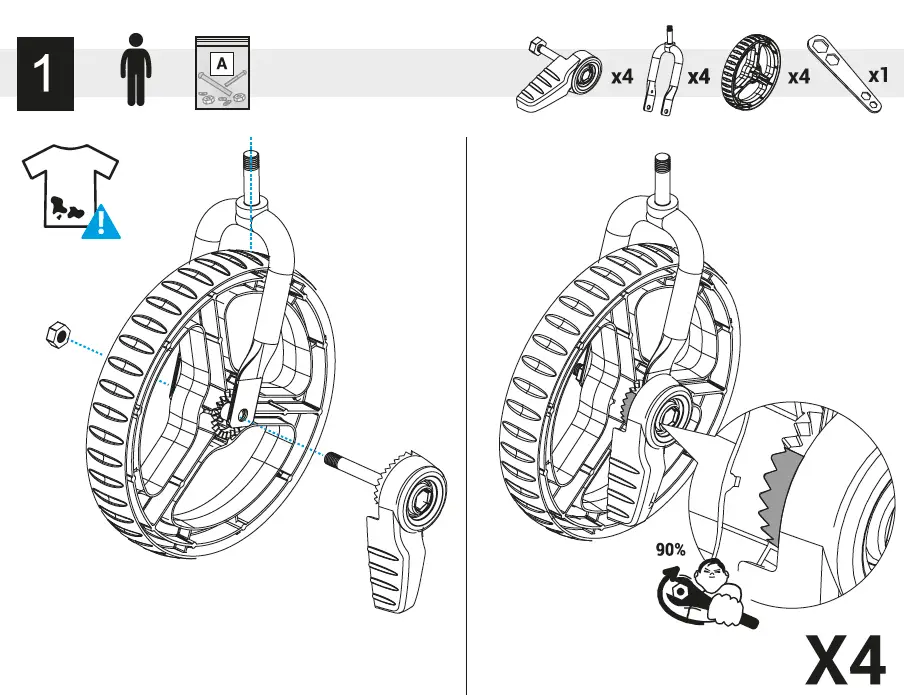 1

A

x4 x4 x4 x1

90%

X4