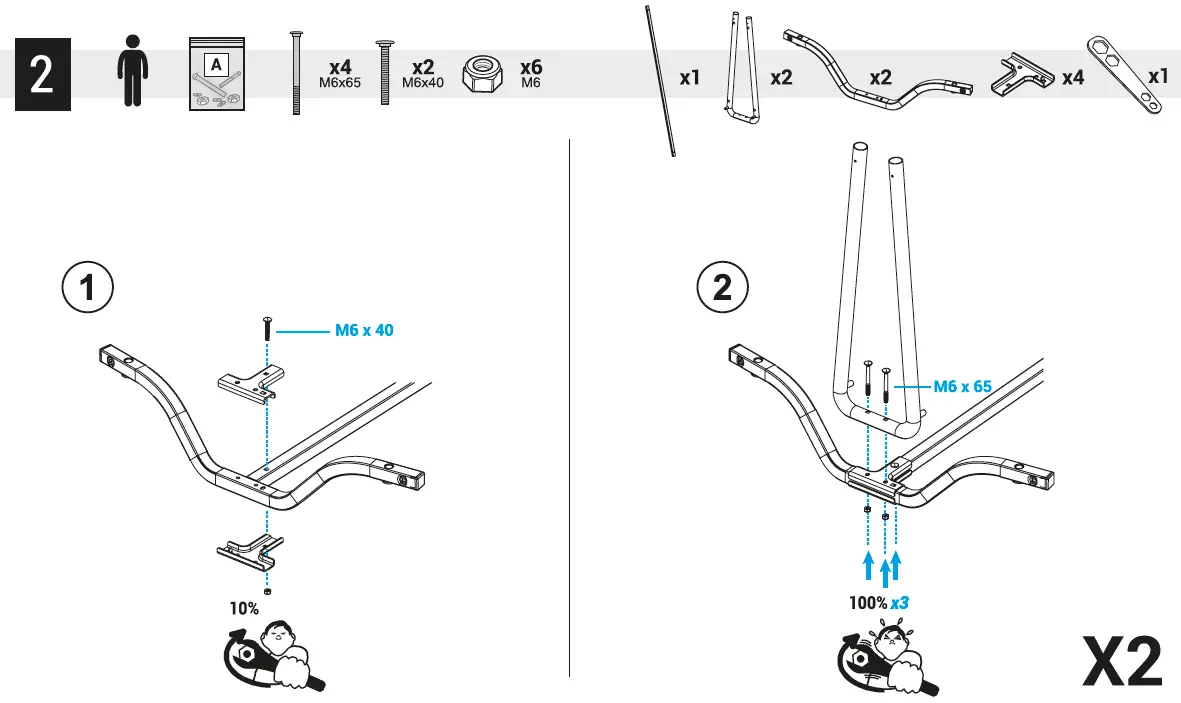 2

A

x4
M6x65

x2
M6x40

x6
M6

x1

x2

x2

x4

x1

1

M6 x 40

10%

2

M6 x 65

100% x3

X2