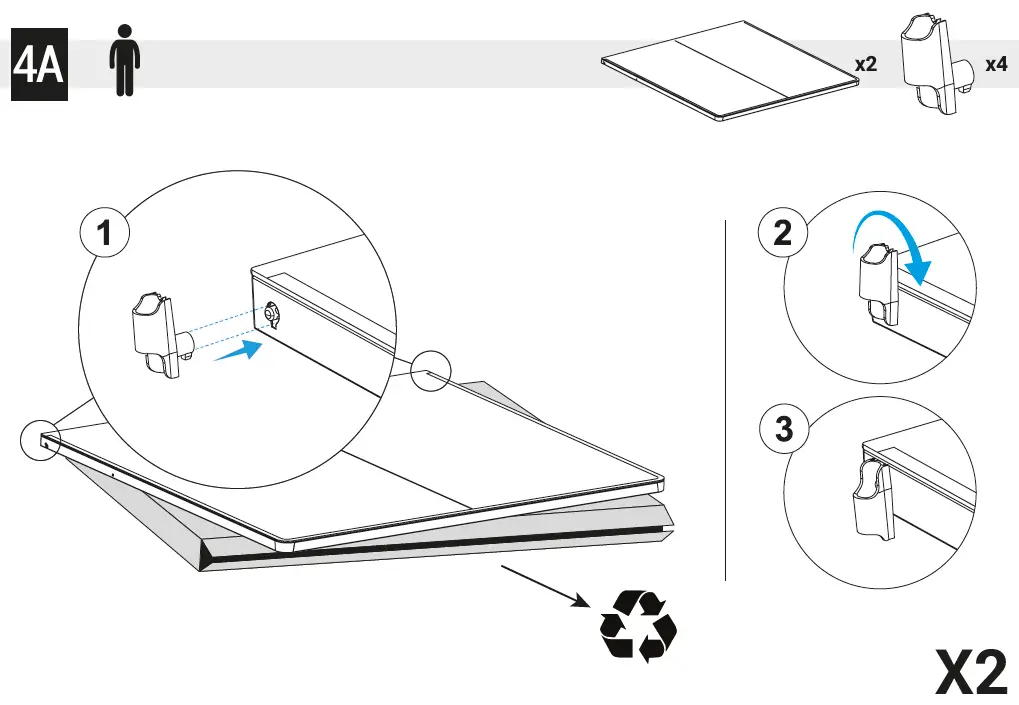 4A

x2

x4

1

2

3

X2