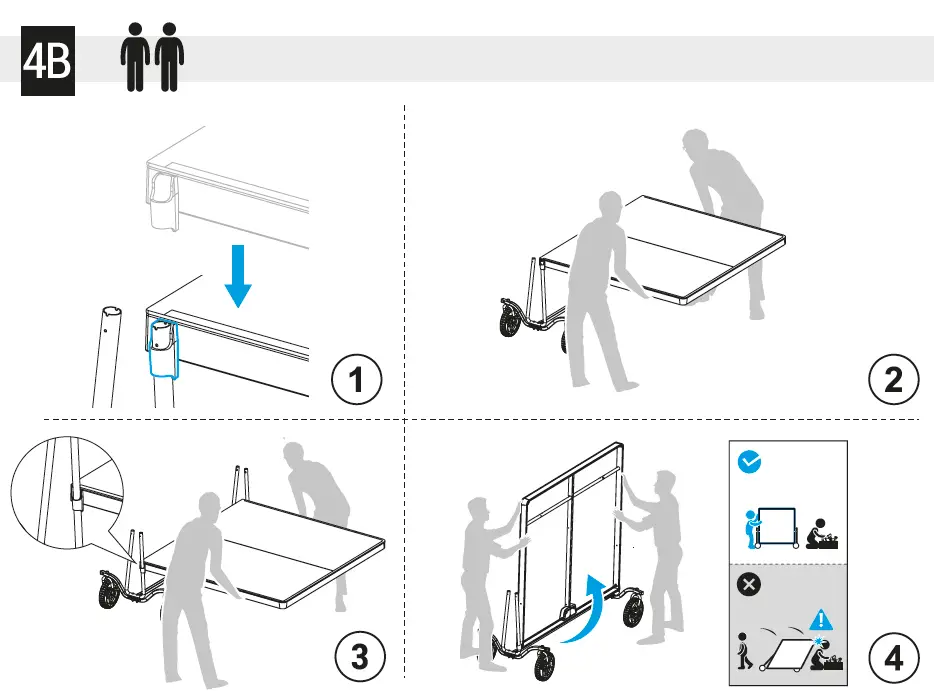 4B

1

2

3

4