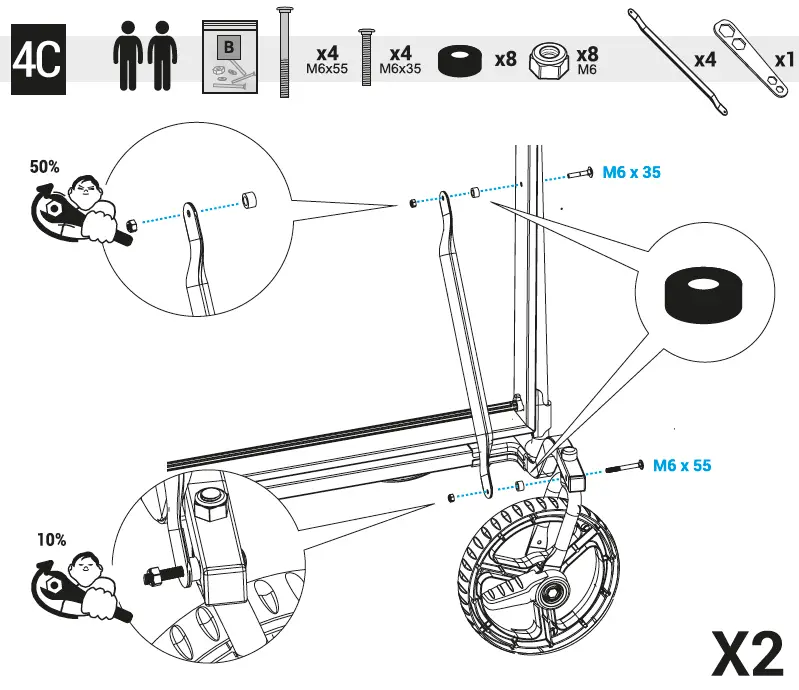 4C

B

x4
M6x55

x4
M6x35

x8

x8
M6

x4

x1

50%

M6 x 35

M6 x 55

10%

X2