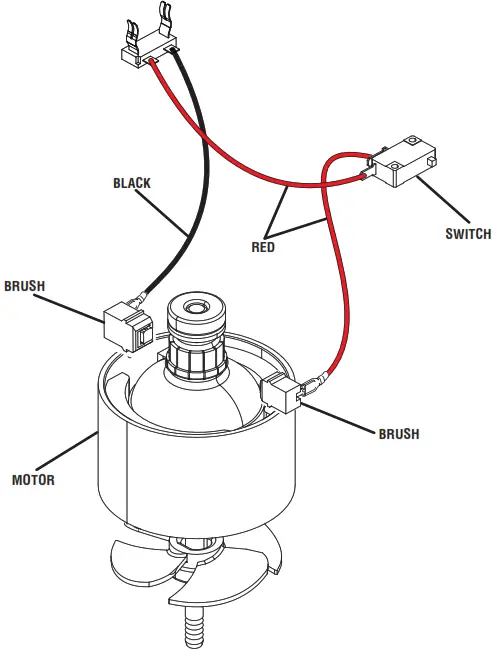 BLACK

RED

SWITCH

BRUSH

BRUSH

MOTOR