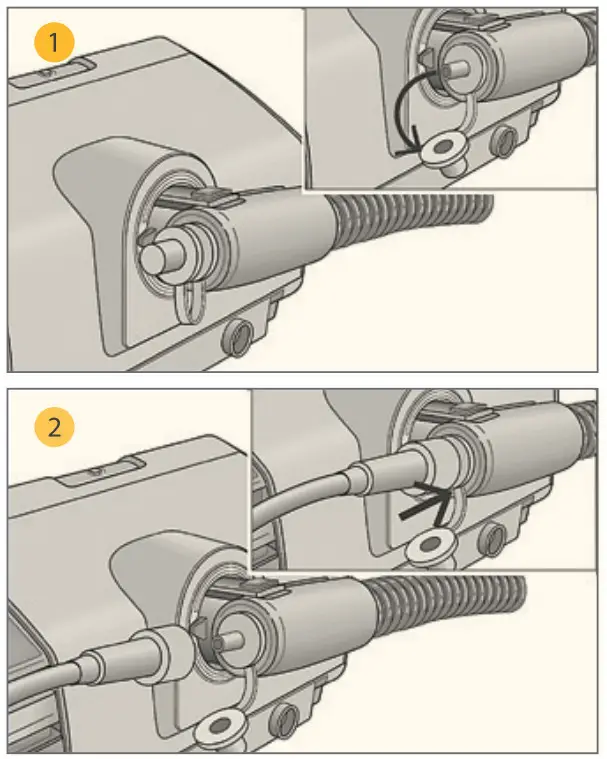 1

2