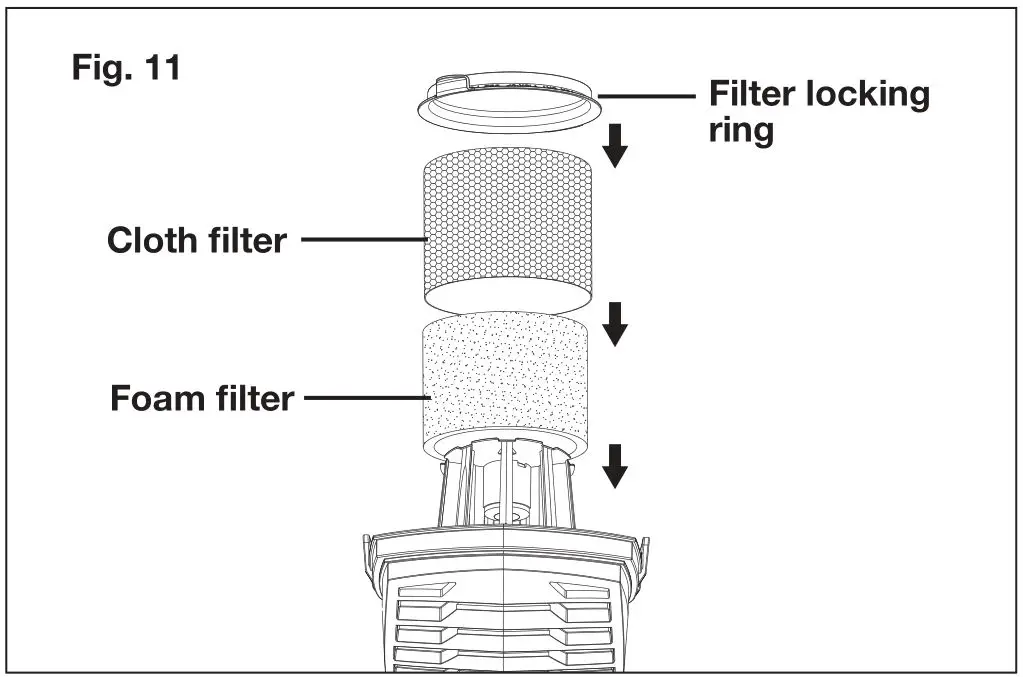 Fig. 11

Filter locking ring

Cloth filter

Foam filter