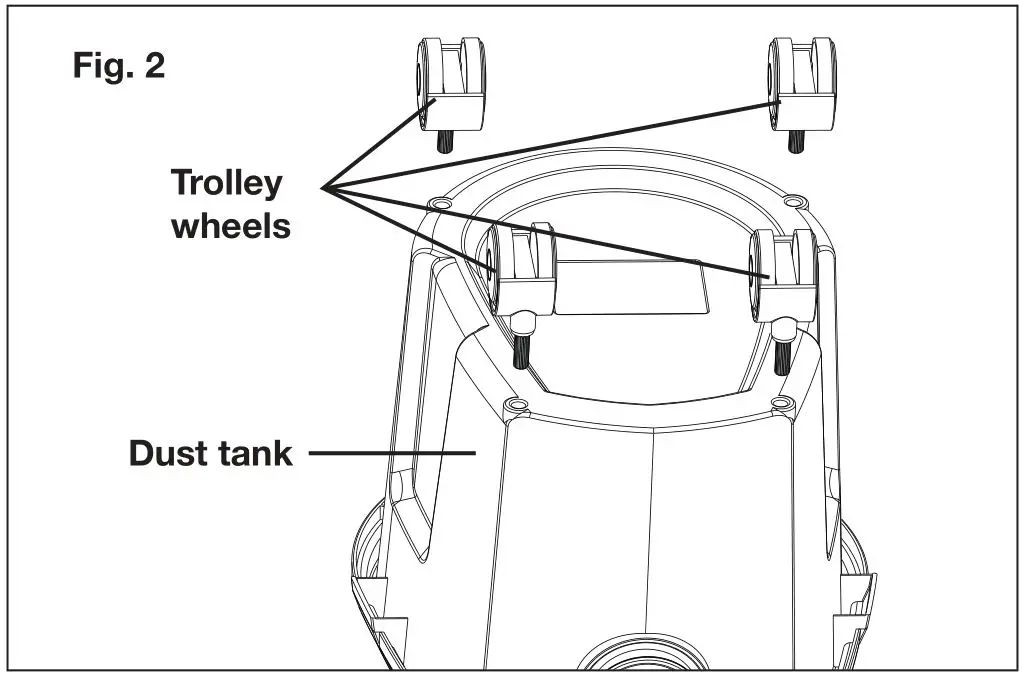 Fig. 2

Trolley wheels

Dust tank