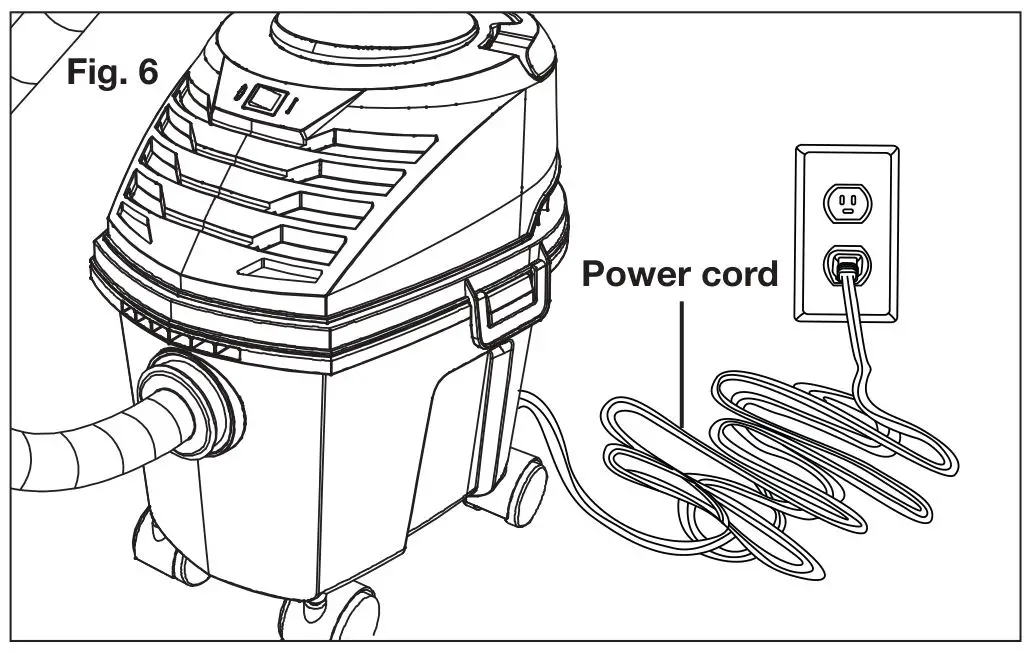 Fig. 6

Power cord