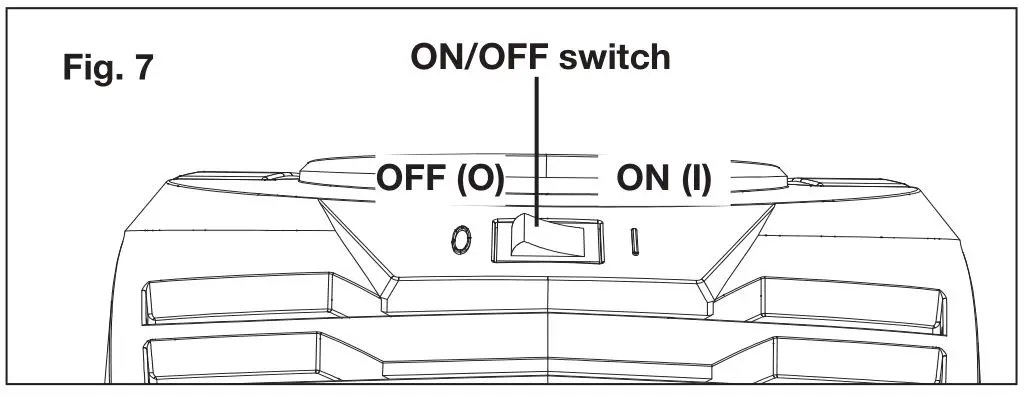 Fig. 7

ON/OFF switch

OFF (O)

ON (I)