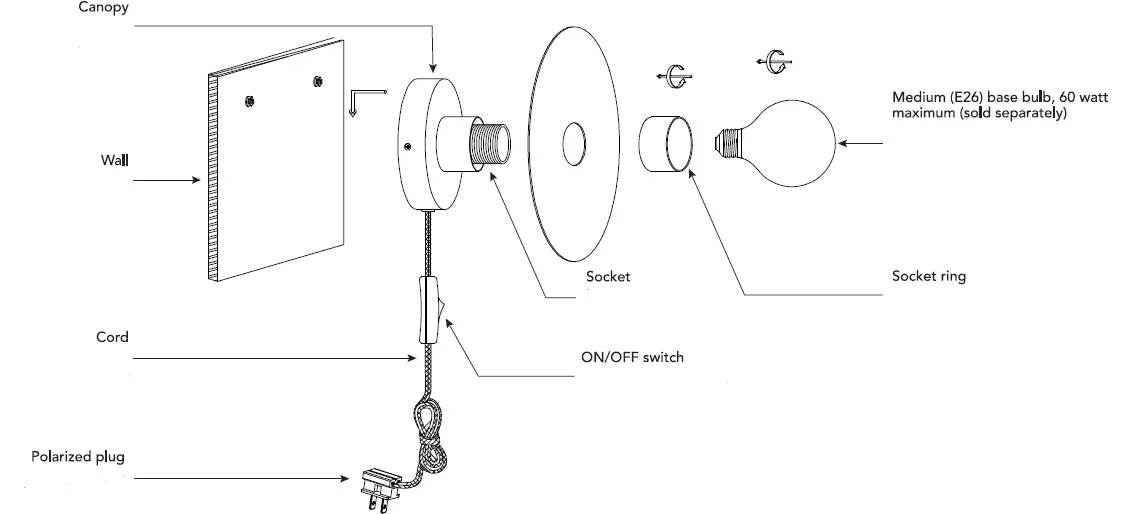 Canopy

Medium (E26) base bulb, 60 watt maximum (sold separately)

Wall

Socket

Socket ring

Cord

ON/OFF switch

Polarized plug