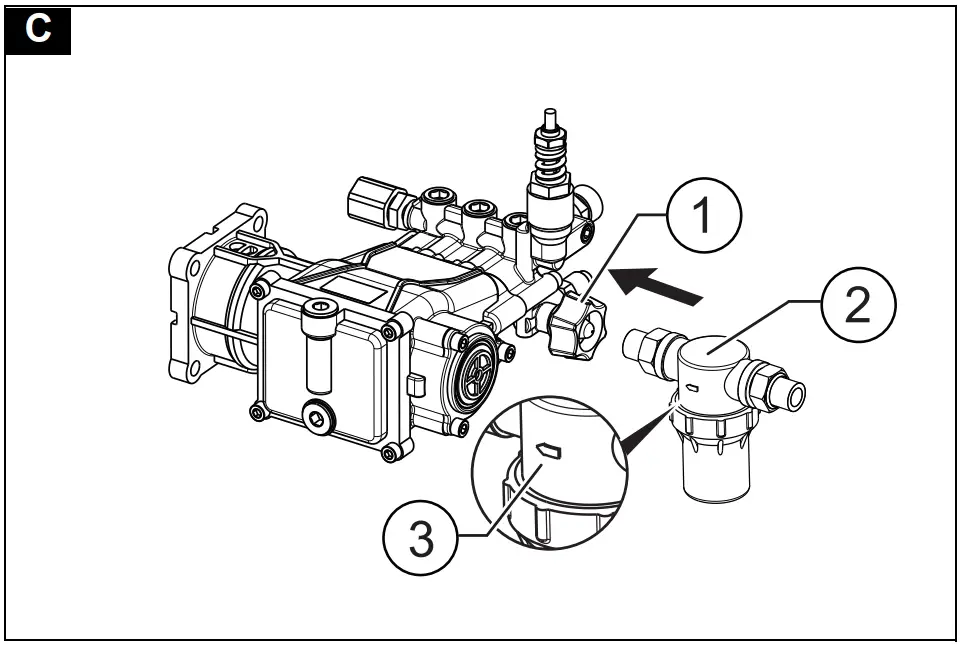 C

1

2

3