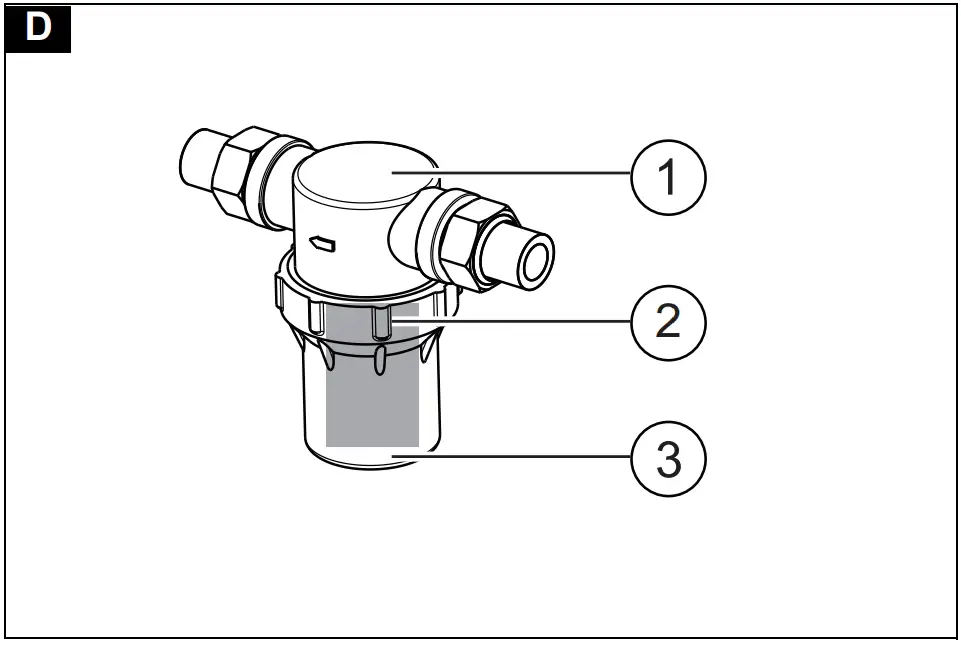 D

1

2

3