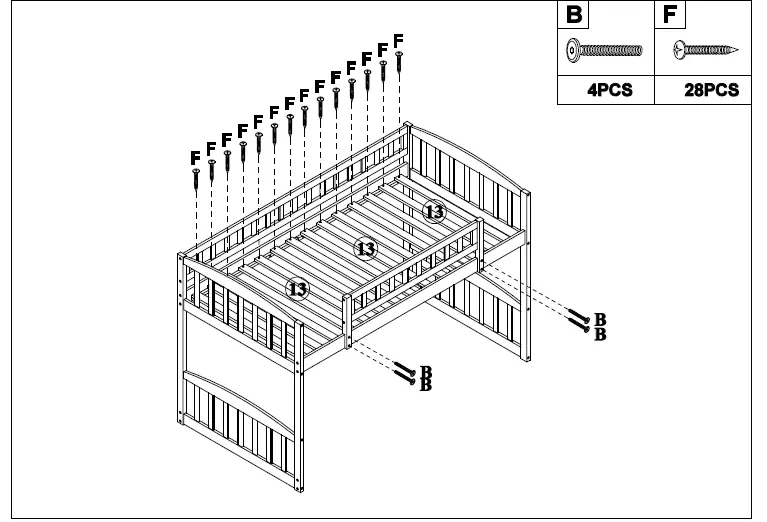 | B | F |
|---|---|
| 4PCS | 28PCS |

F F F F F F F F F F F F F F

13
13
13

B
B

B
B