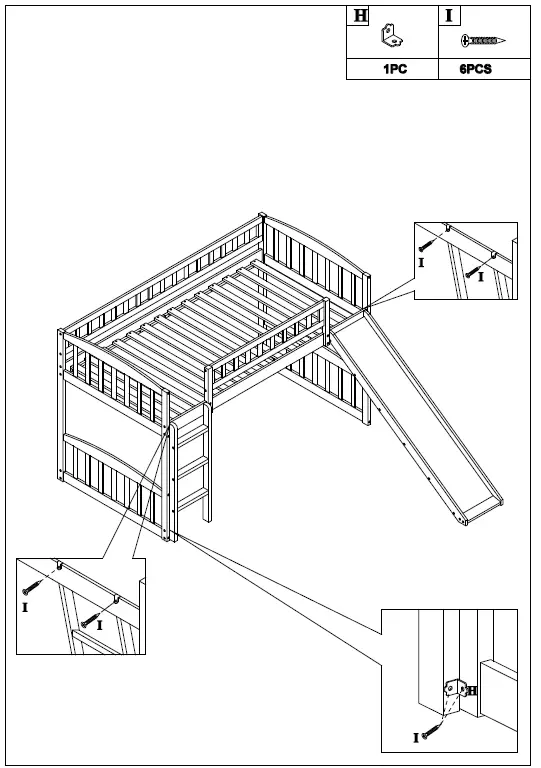 | H | I |
|---|---|
| 1PC | 6PCS |

I
I
I
I
H
I