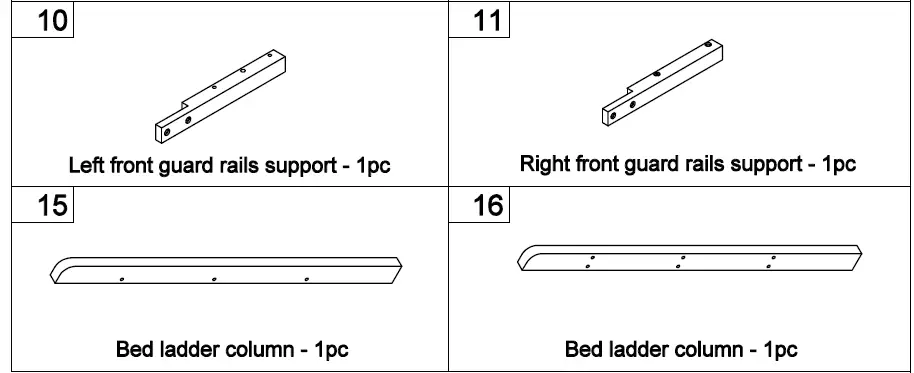 10

Left front guard rails support - 1pc

11

Right front guard rails support - 1pc

15

Bed ladder column - 1pc

16

Bed ladder column - 1pc