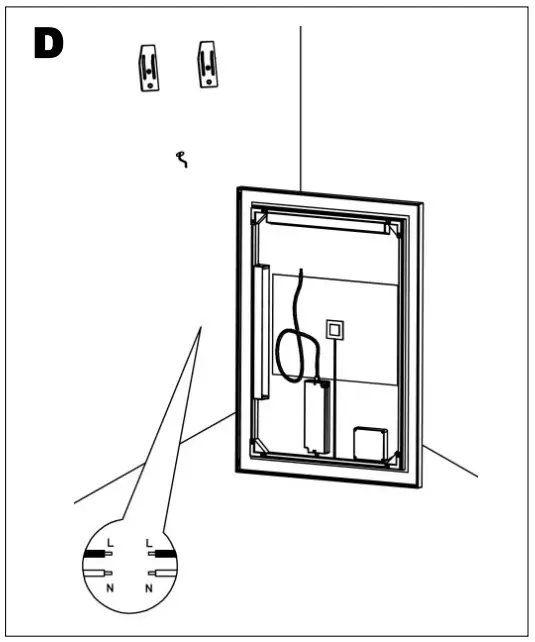 D

L
L
N
N