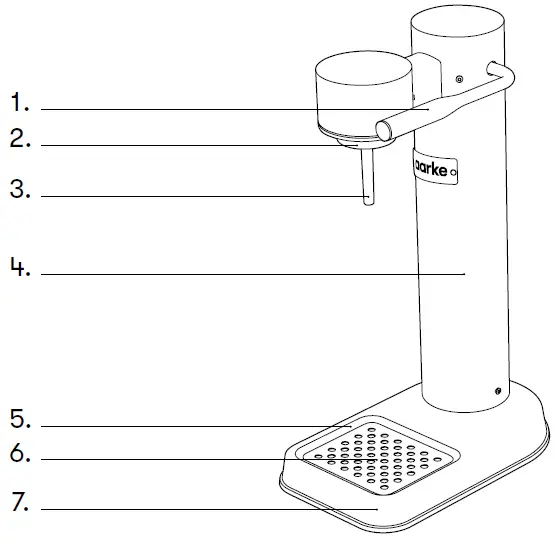 1.
2.
3.
4.
5.
6.
7.
aarke