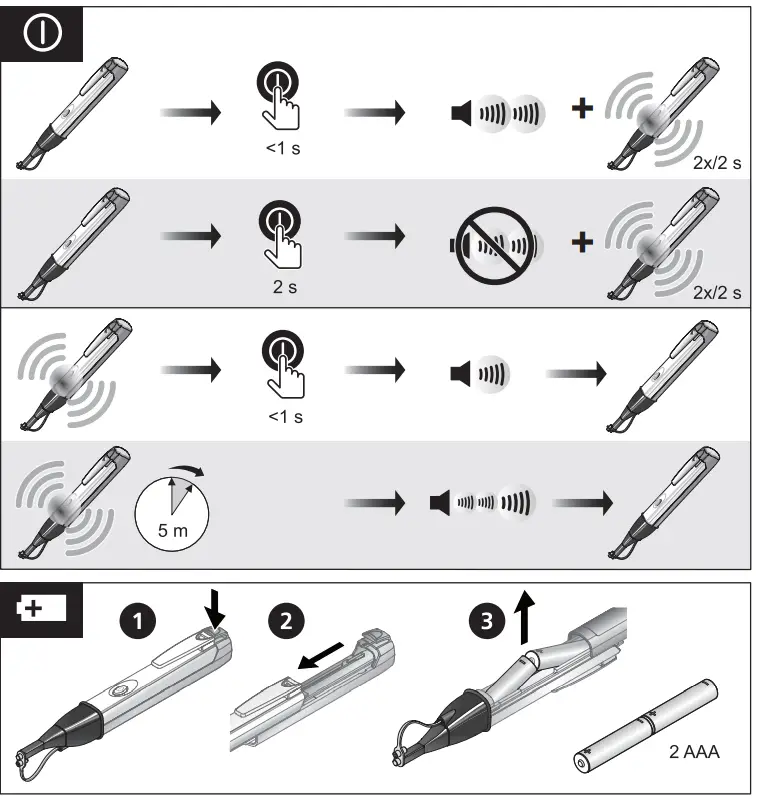 <1 s

2x/2 s

2 s

2x/2 s

<1 s

5 m

1

2

3

2 AAA