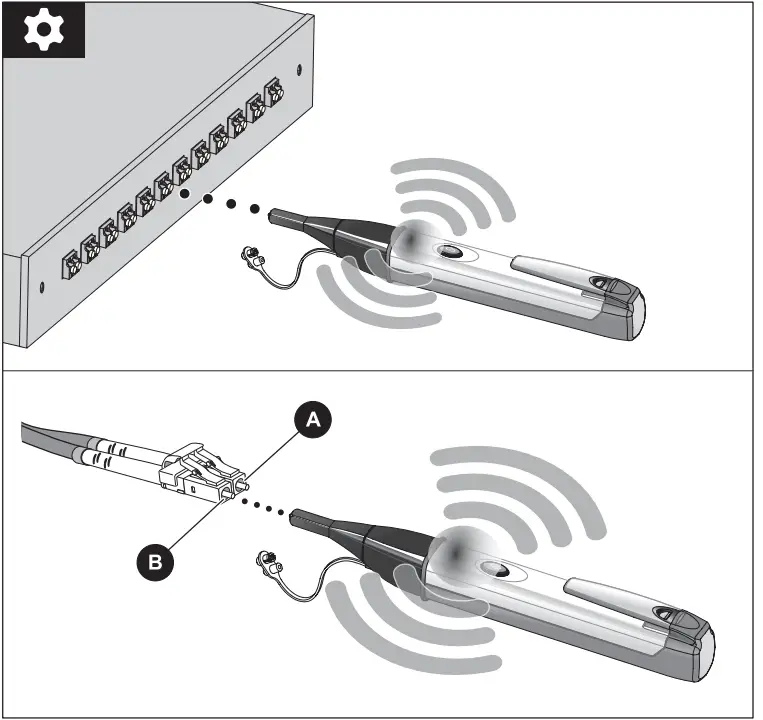 A

B