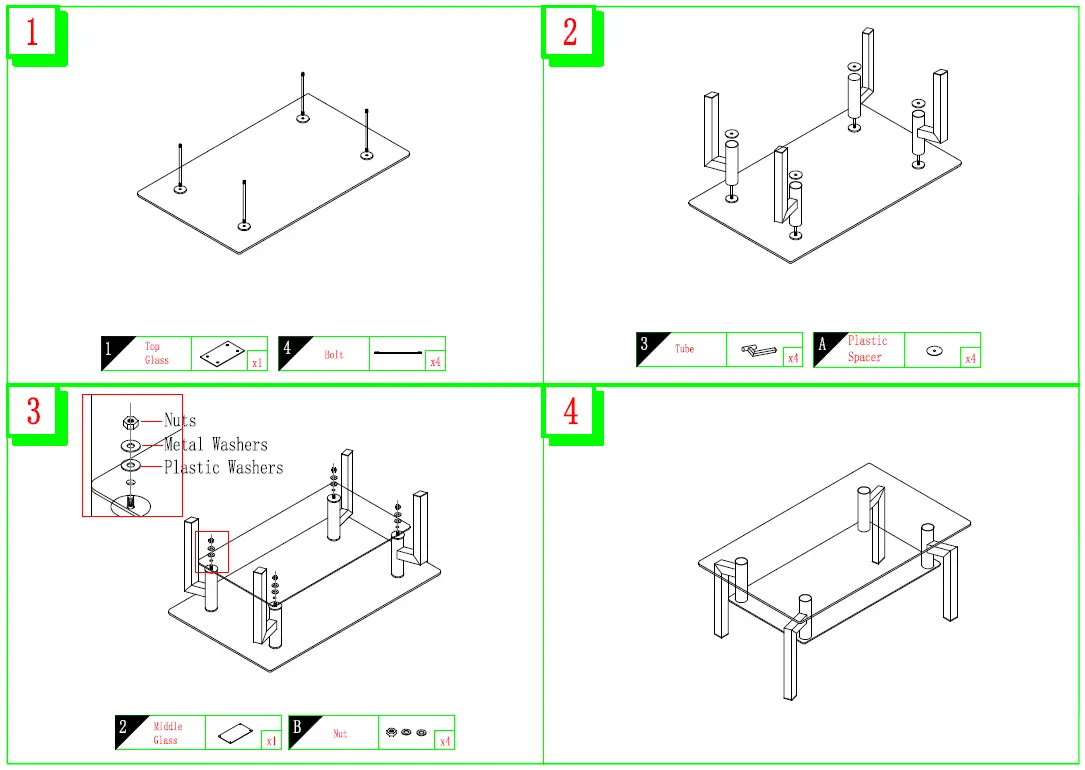 1

1 Top Glass x1

4 Bolt x4

2

3 Tube x4

A Plastic Spacer x4

3

Nuts
Metal Washers
Plastic Washers

2 Middle Glass x1

B Nut x4

4