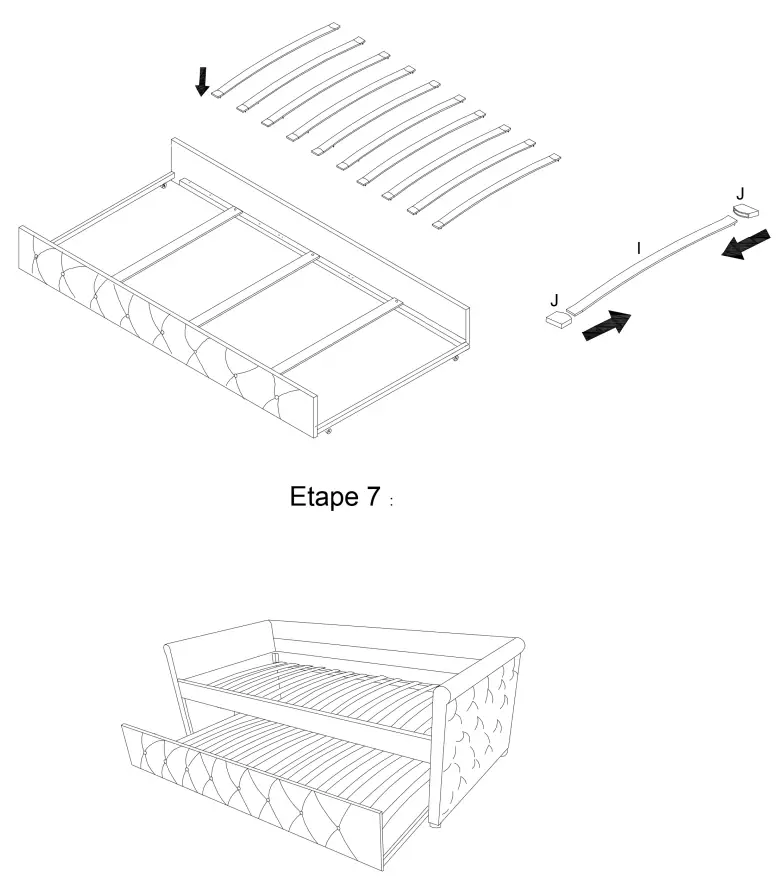 J

I

J

Etape 7 :