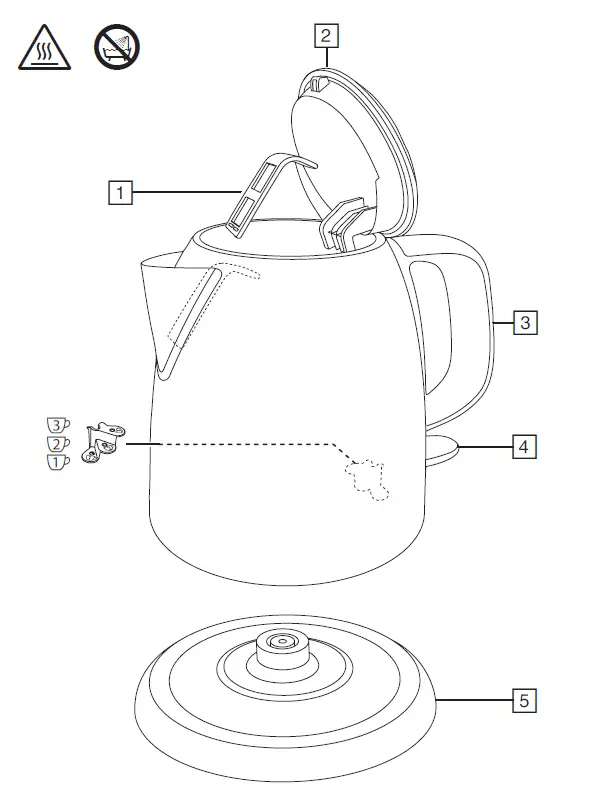 2
1
3
3
2
1
4
5