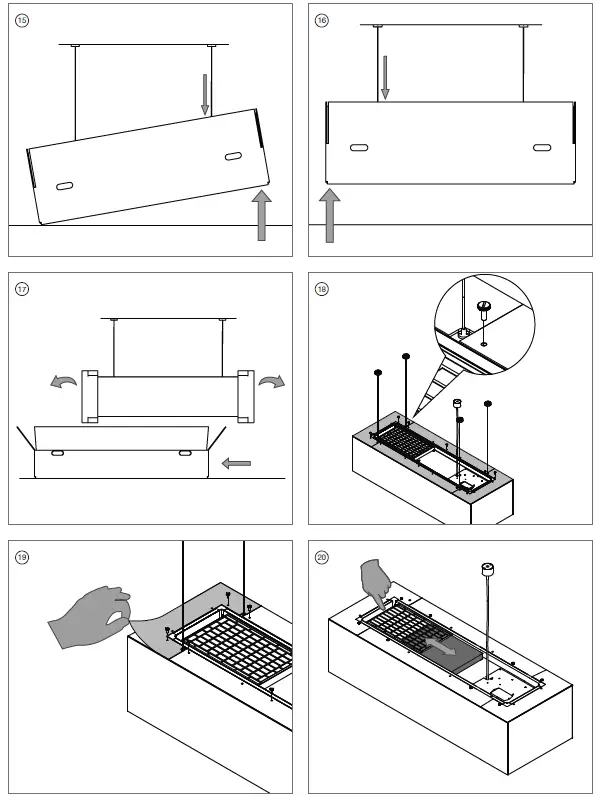 15

16

17

18

19

20