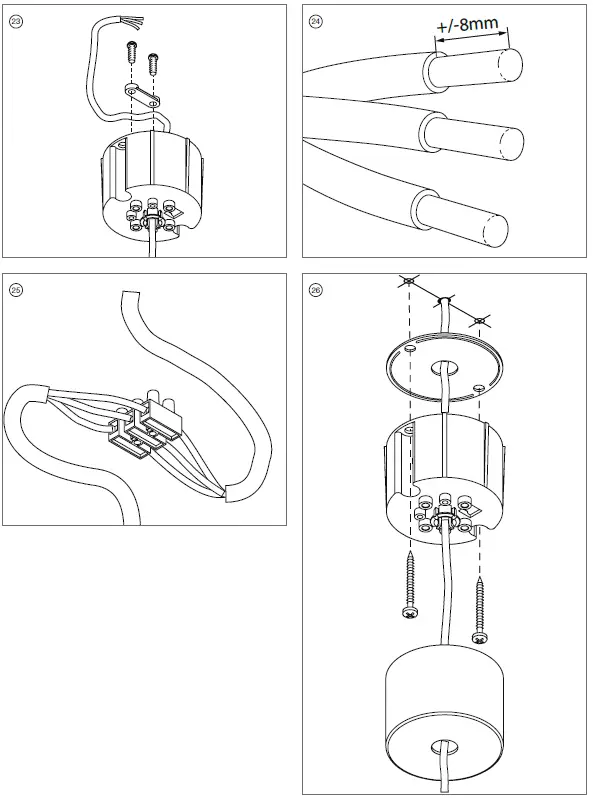 23

24

+/-8mm

25

26