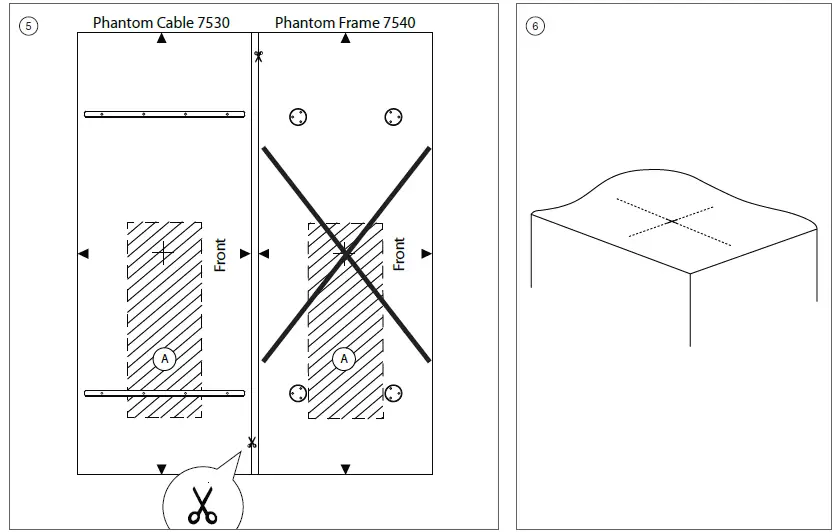 5

Phantom Cable 7530

Phantom Frame 7540

Front

A

Front

A

6