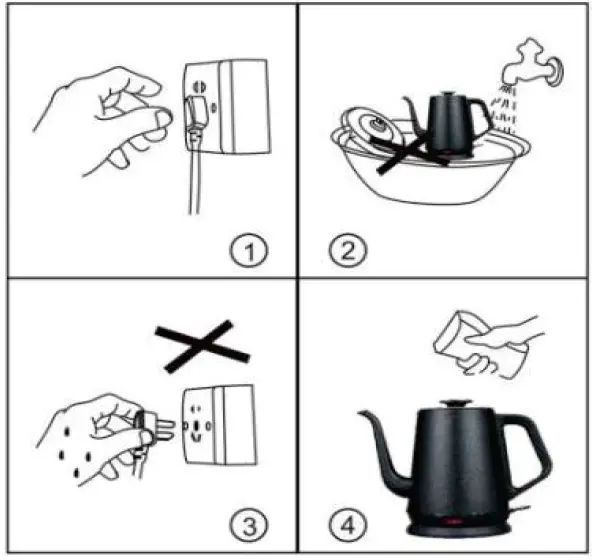 ①
②
③
④