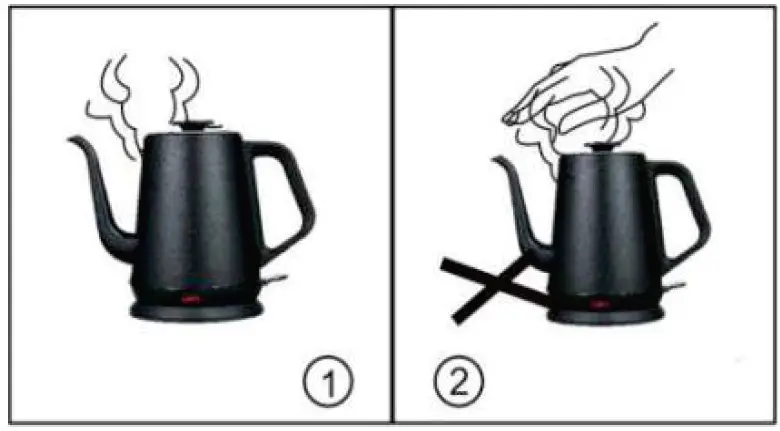 ①

②