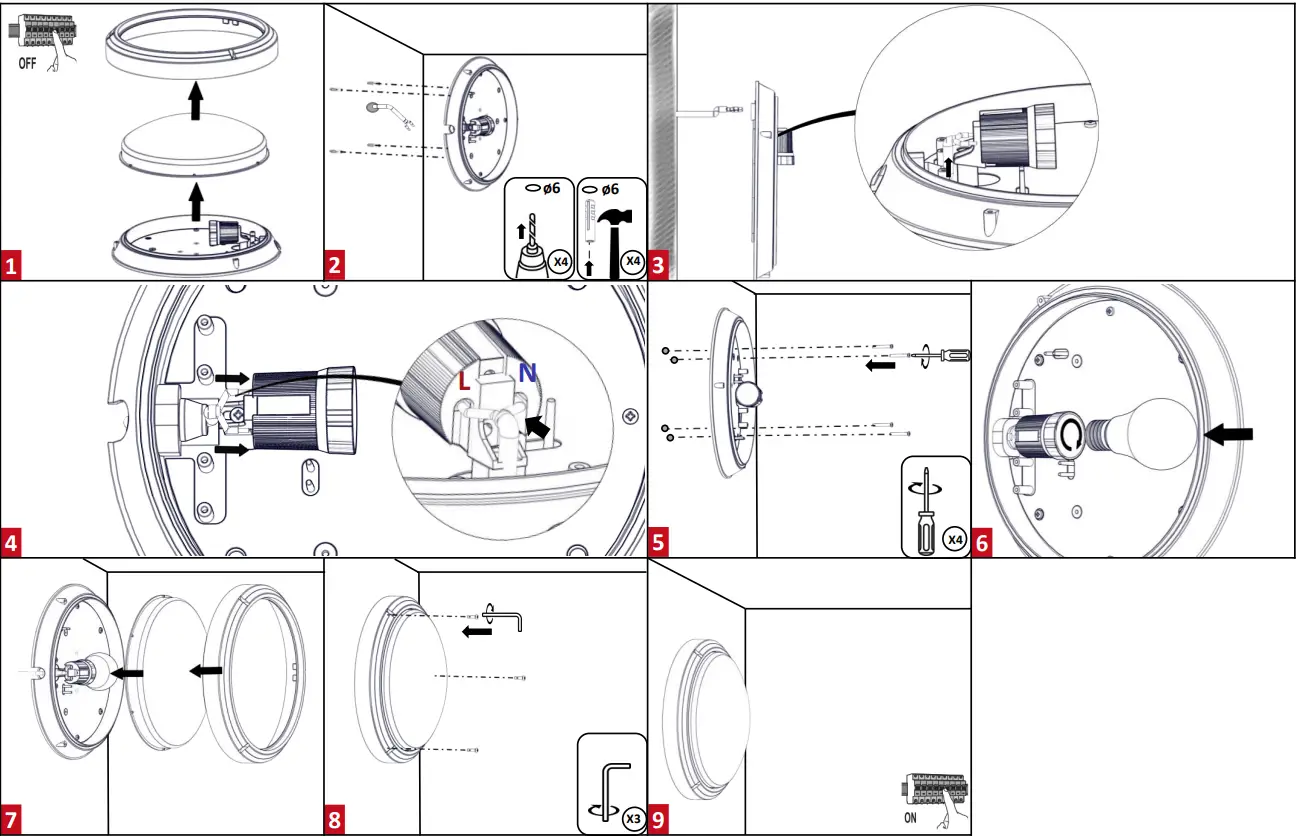 OFF

1

ø6

X4

ø6

X4

2

3

L

N

4

X4

5

6

7

X3

8

ON

9